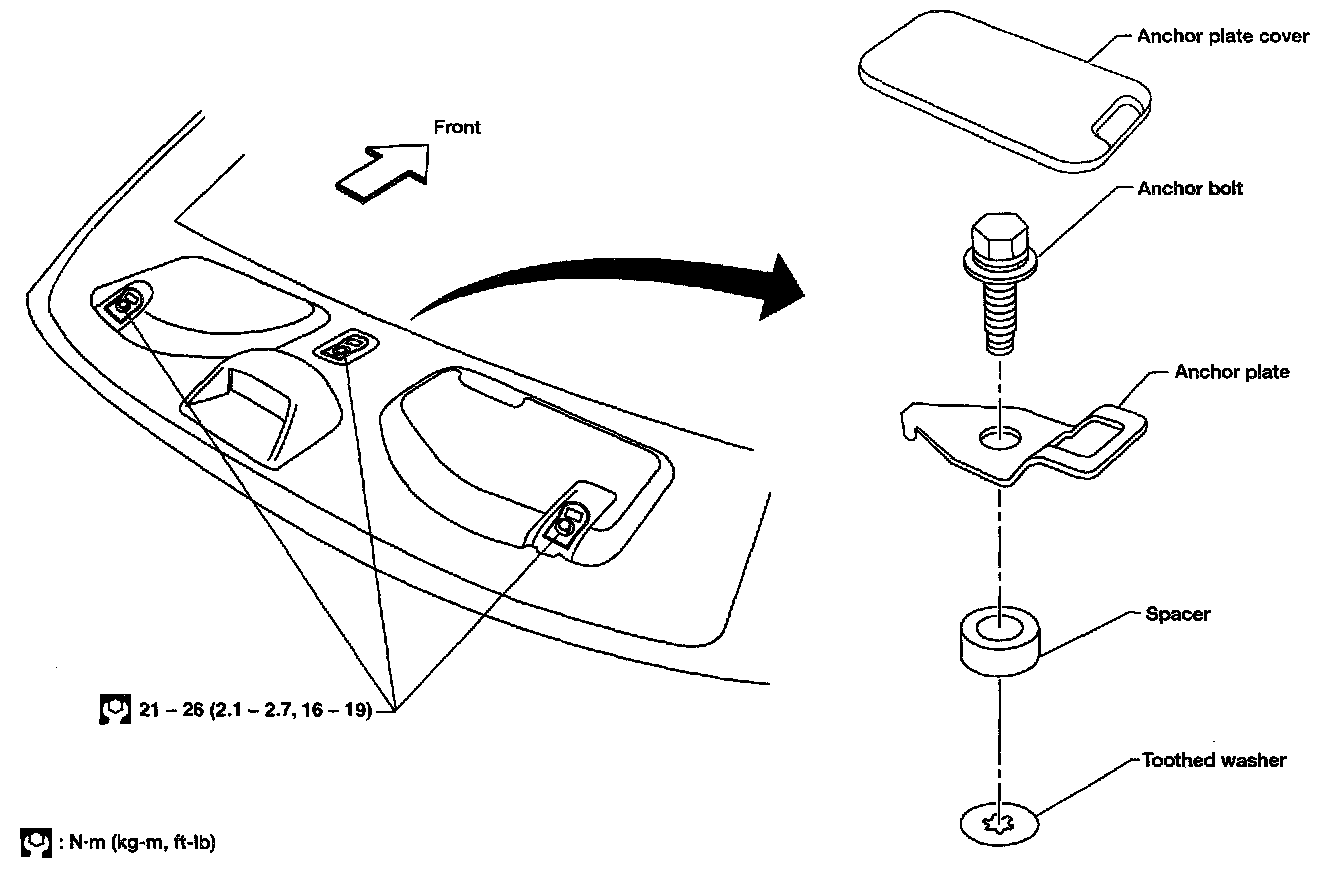 Front

Anchor plate cover

Anchor bolt

Anchor plate

Spacer

Toothed washer

21 – 26 (2.1 – 2.7, 16 – 19)

: N·m (kg-m, ft-lb)