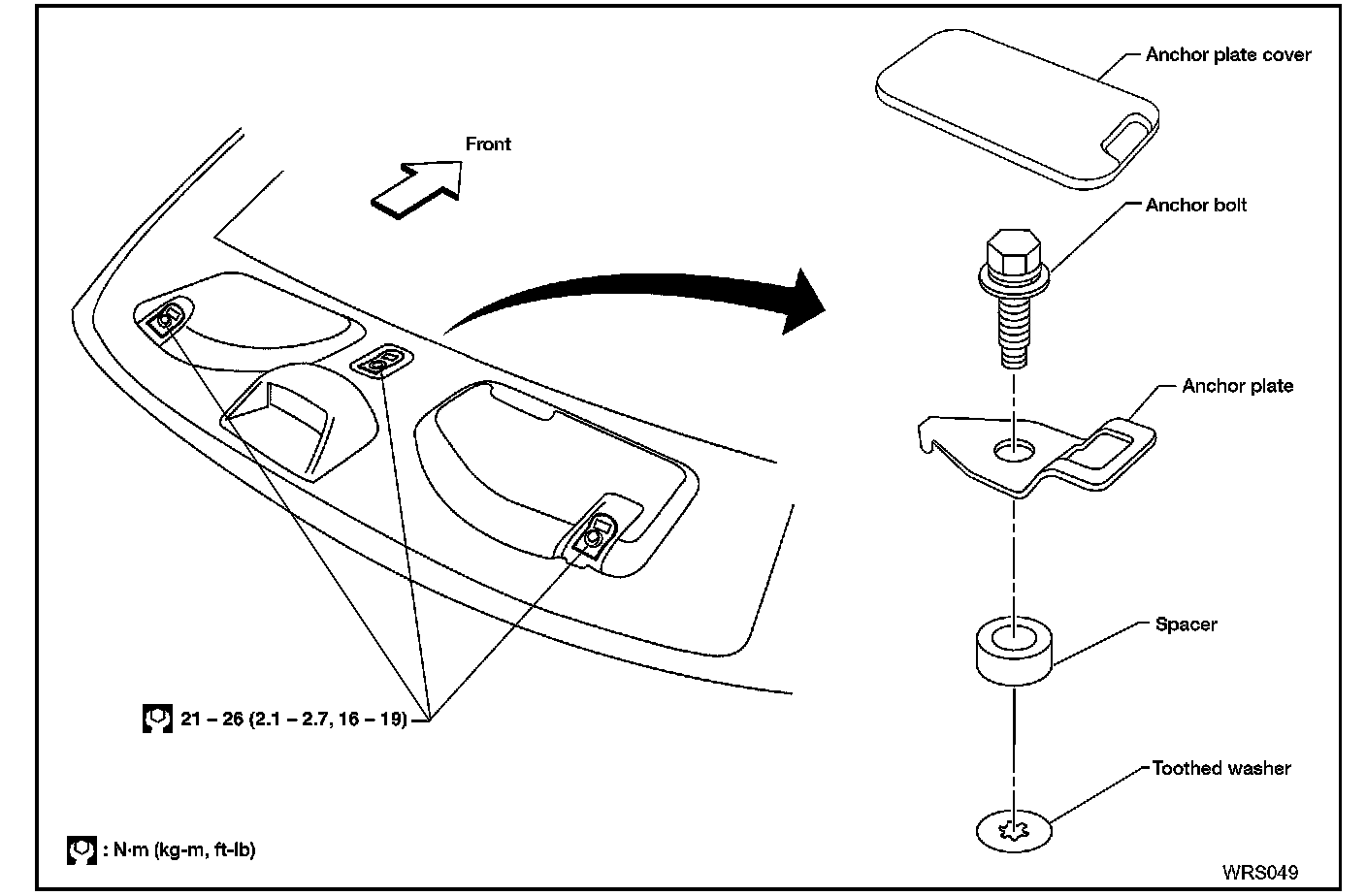 Front

Anchor plate cover

Anchor bolt

Anchor plate

Spacer

Toothed washer

21 – 26 (2.1 – 2.7, 16 – 19)

: N·m (kg-m, ft-lb)

WRS049