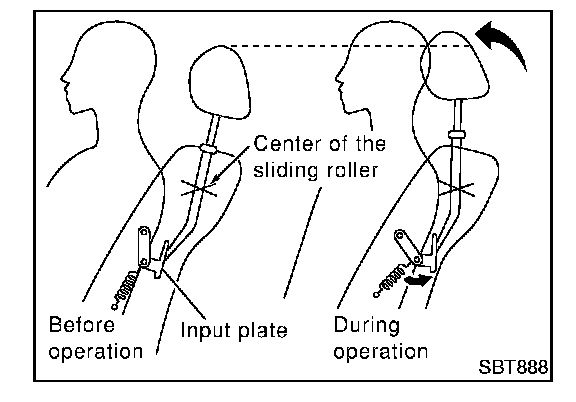 Center of the sliding roller

Before operation

Input plate

During operation

SBT888