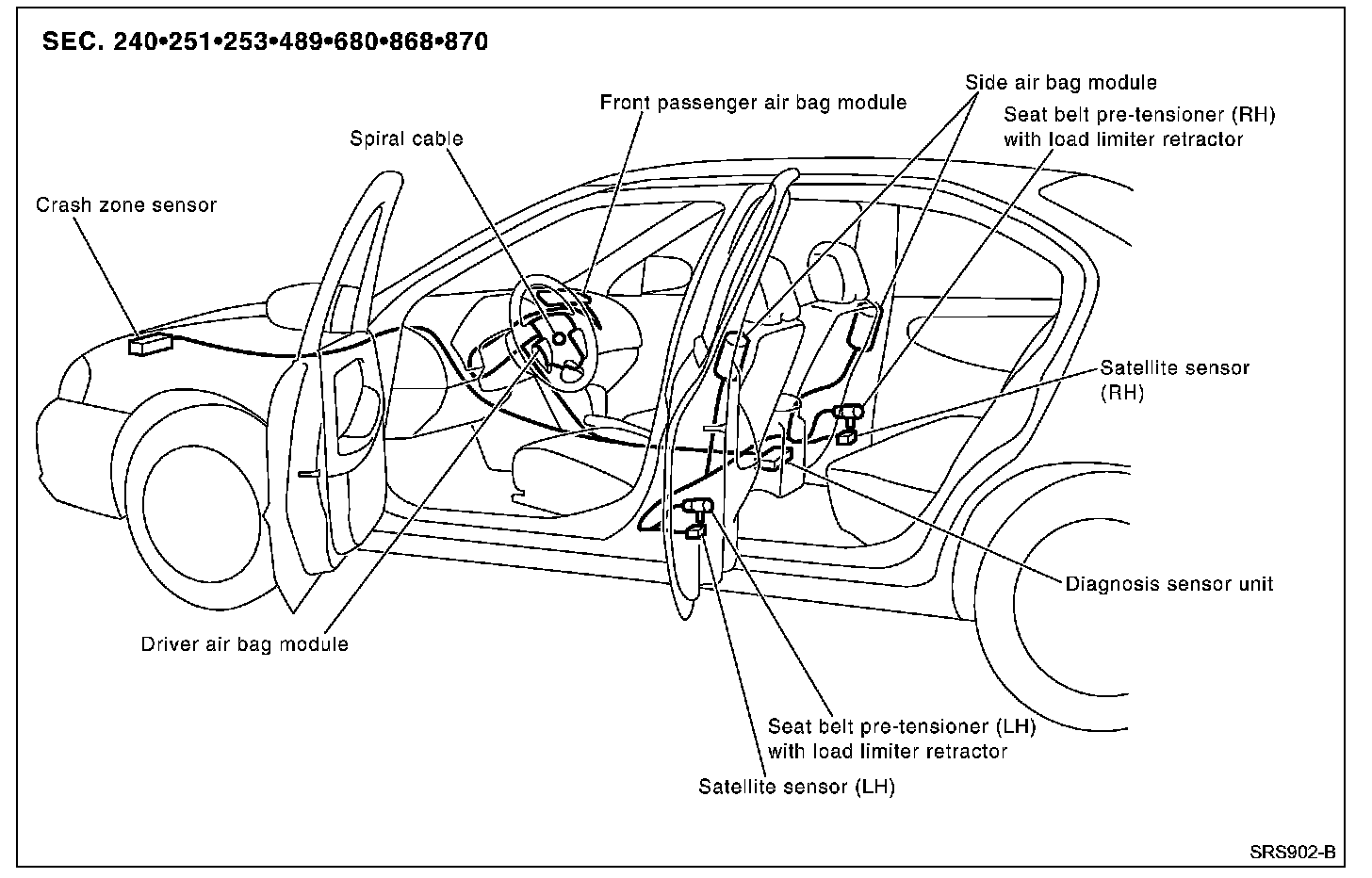 SEC. 240•251•253•489•680•868•870

Side air bag module

Front passenger air bag module

Seat belt pre-tensioner (RH) with load limiter retractor

Spiral cable

Crash zone sensor

Satellite sensor (RH)

Diagnosis sensor unit

Driver air bag module

Seat belt pre-tensioner (LH) with load limiter retractor

Satellite sensor (LH)

SRS902-B