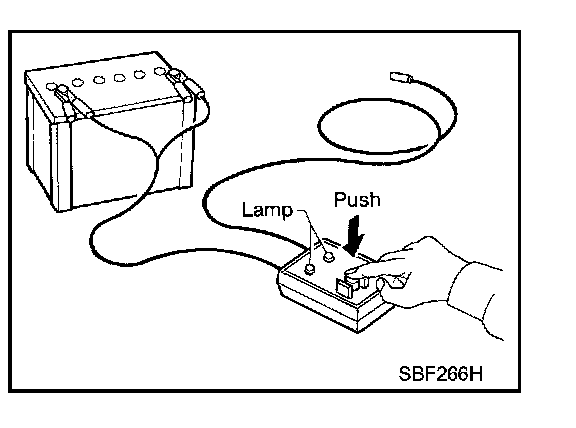 Lamp
Push
SBF266H