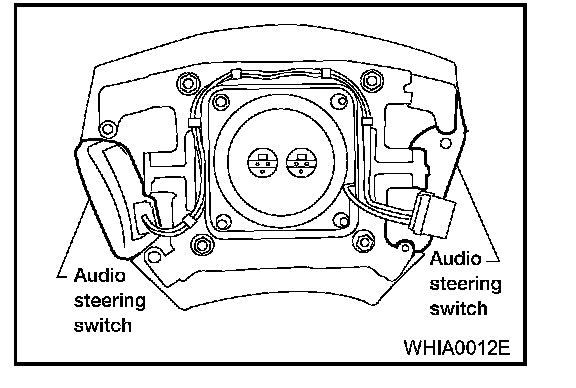 Audio steering switch

Audio steering switch

WHIA0012E