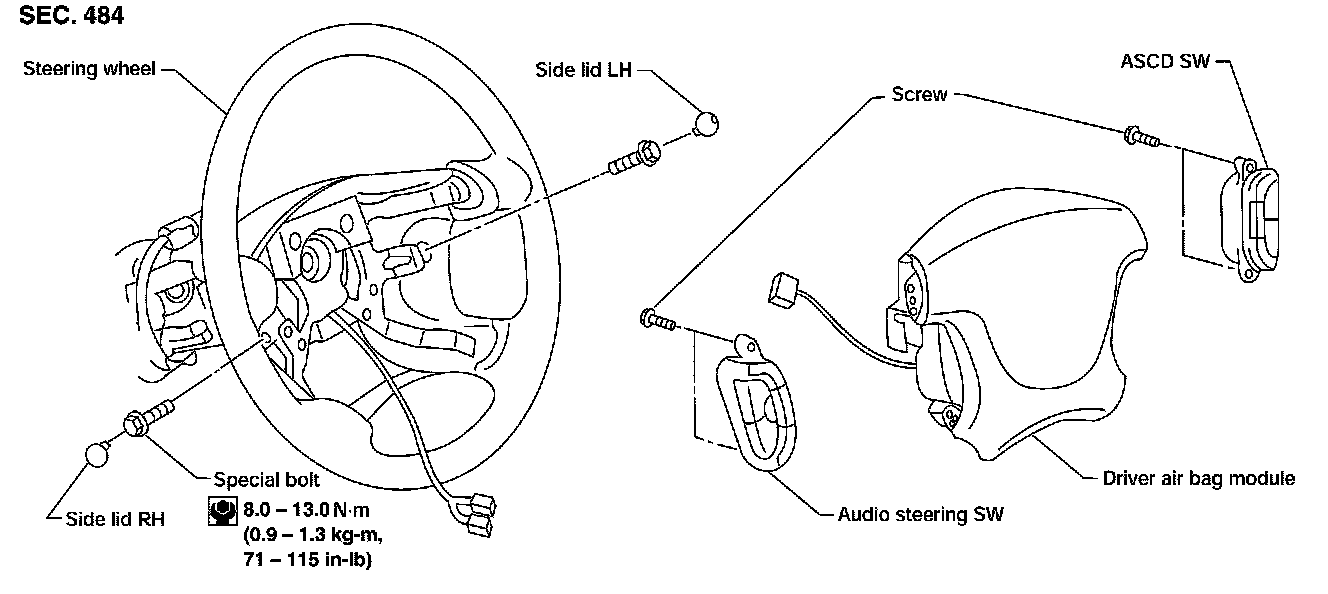 SEC. 484

Steering wheel

Side lid LH

Screw

ASCD SW

Special bolt

8.0 – 13.0 N·m
(0.9 – 1.3 kg-m,
71 – 115 in-lb)

Side lid RH

Audio steering SW

Driver air bag module