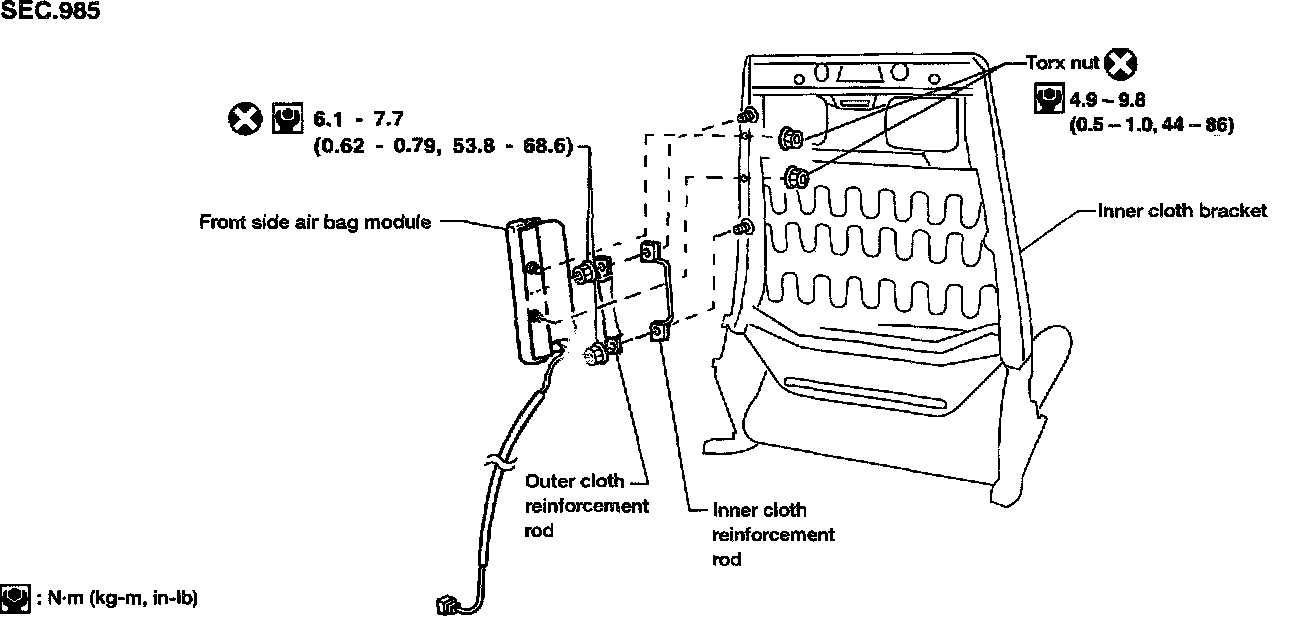 SEC.985

6.1 - 7.7
(0.62 - 0.79, 53.8 - 68.6)

Torx nut
4.9 – 9.8
(0.5 – 1.0, 44 – 86)

Front side air bag module

Inner cloth bracket

Outer cloth reinforcement rod

Inner cloth reinforcement rod

: N·m (kg-m, in-lb)