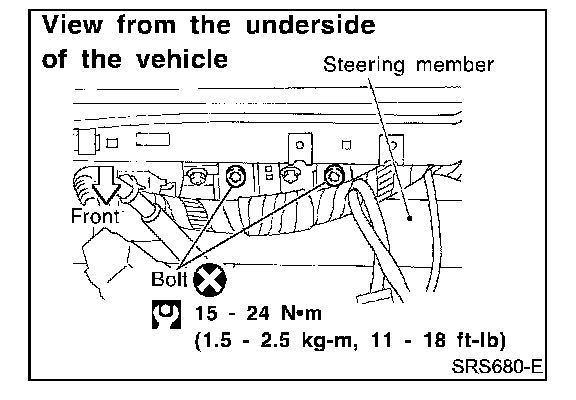 View from the underside of the vehicle

Steering member

Front

Bolt

15 - 24 N•m
(1.5 - 2.5 kg-m, 11 - 18 ft-lb)

SRS680-E