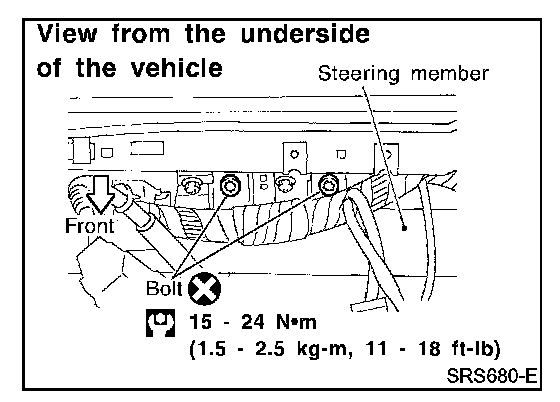 View from the underside of the vehicle

Steering member

Front

Bolt

15 - 24 N•m
(1.5 - 2.5 kg-m, 11 - 18 ft-lb)

SRS680-E