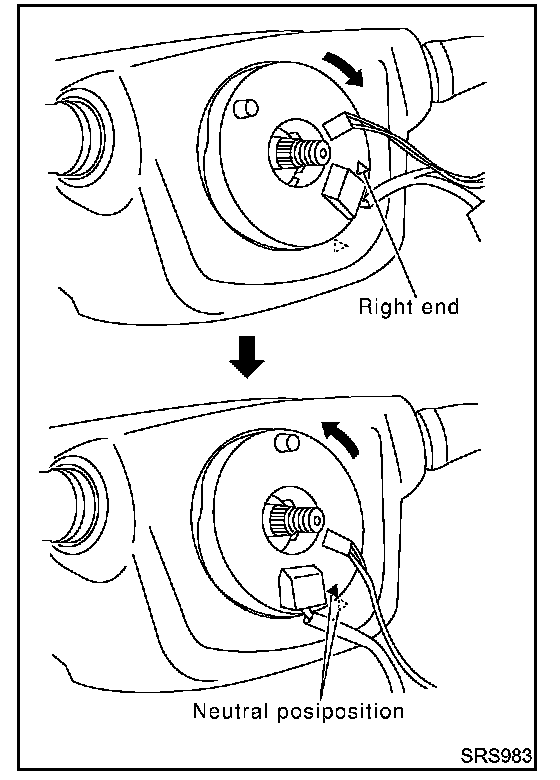 Right end

Neutral posiposition

SRS983