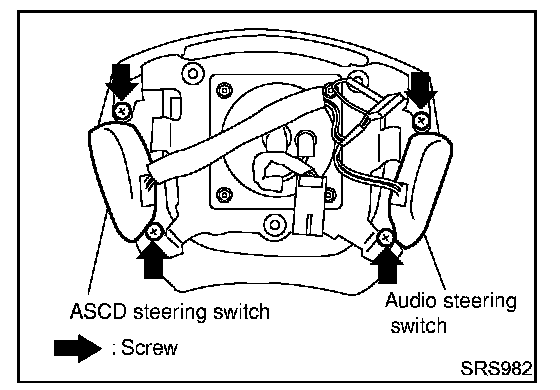 ASCD steering switch

Audio steering switch

: Screw

SRS982