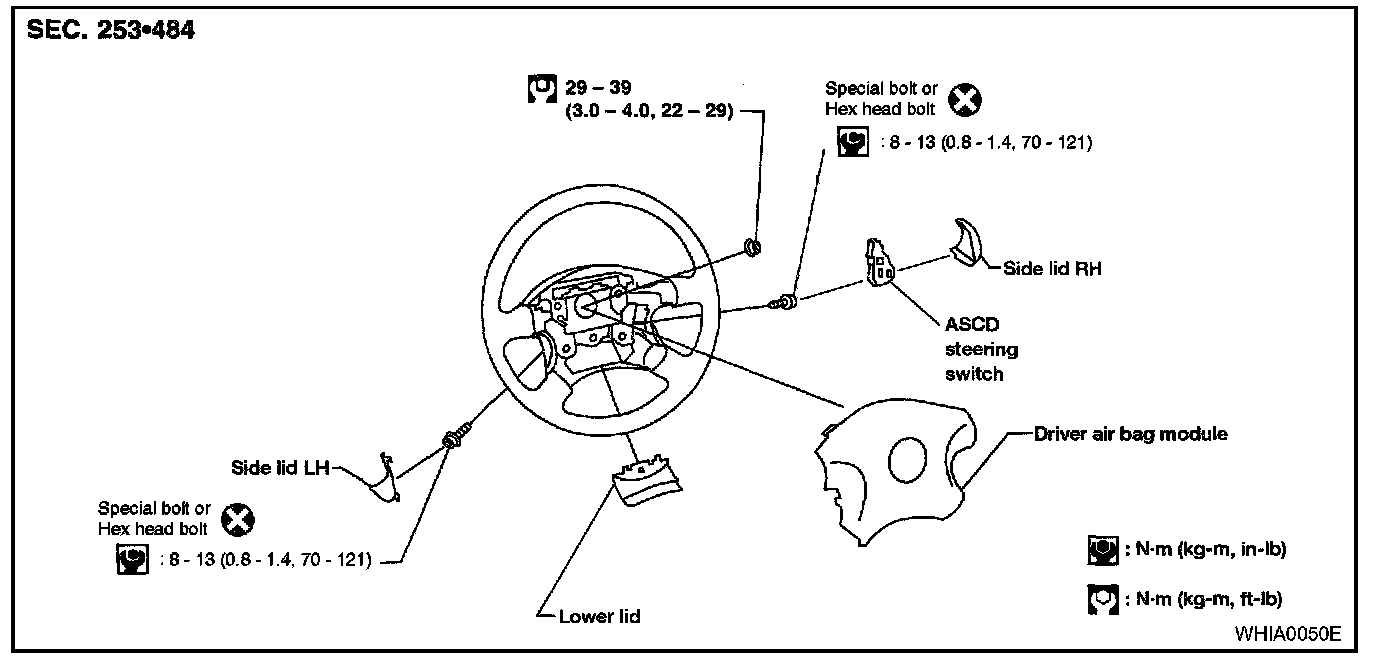 SEC. 253•484

29 – 39
(3.0 – 4.0, 22 – 29)

Special bolt or
Hex head bolt

: 8 - 13 (0.8 - 1.4, 70 - 121)

Side lid RH

ASCD
steering
switch

Driver air bag module

Side lid LH

Special bolt or
Hex head bolt

: 8 - 13 (0.8 - 1.4, 70 - 121)

Lower lid

: N·m (kg-m, in-lb)

: N·m (kg-m, ft-lb)

WHIA0050E