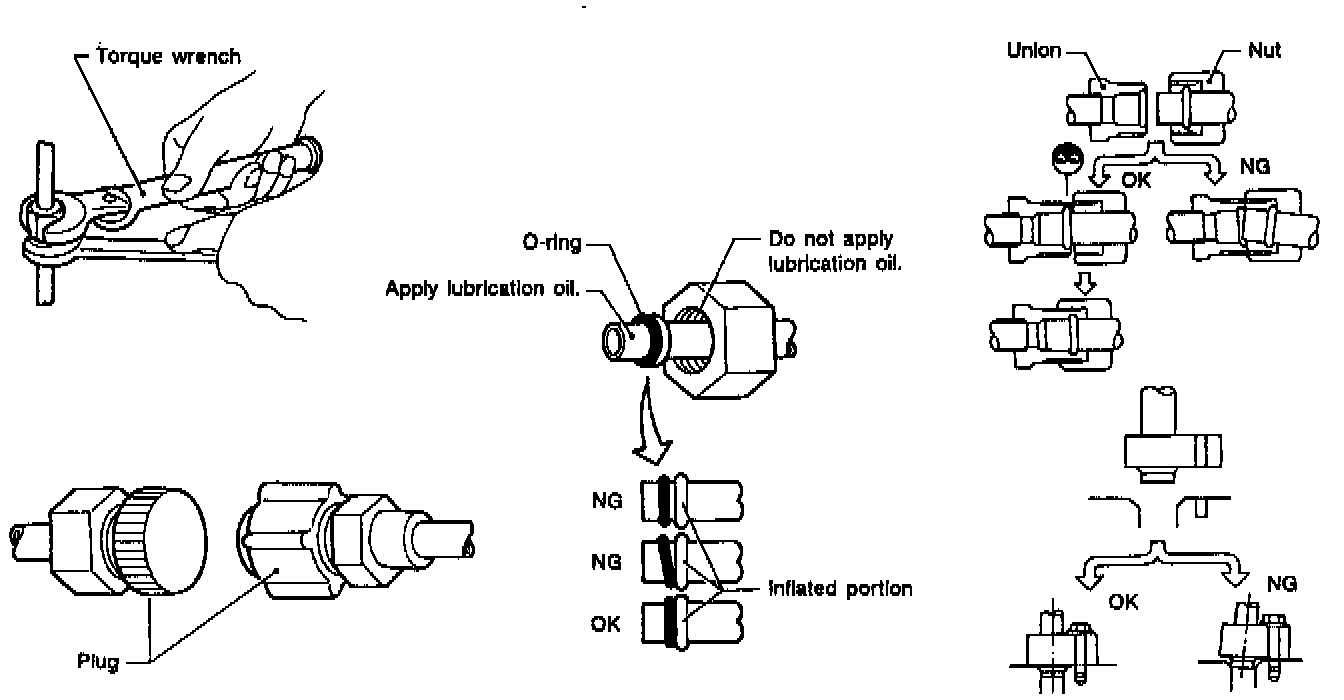 Torque wrench

Plug

O-ring

Apply lubrication oil.

Do not apply lubrication oil.

NG

NG

OK

Inflated portion

Union

Nut

OK

NG

OK

NG