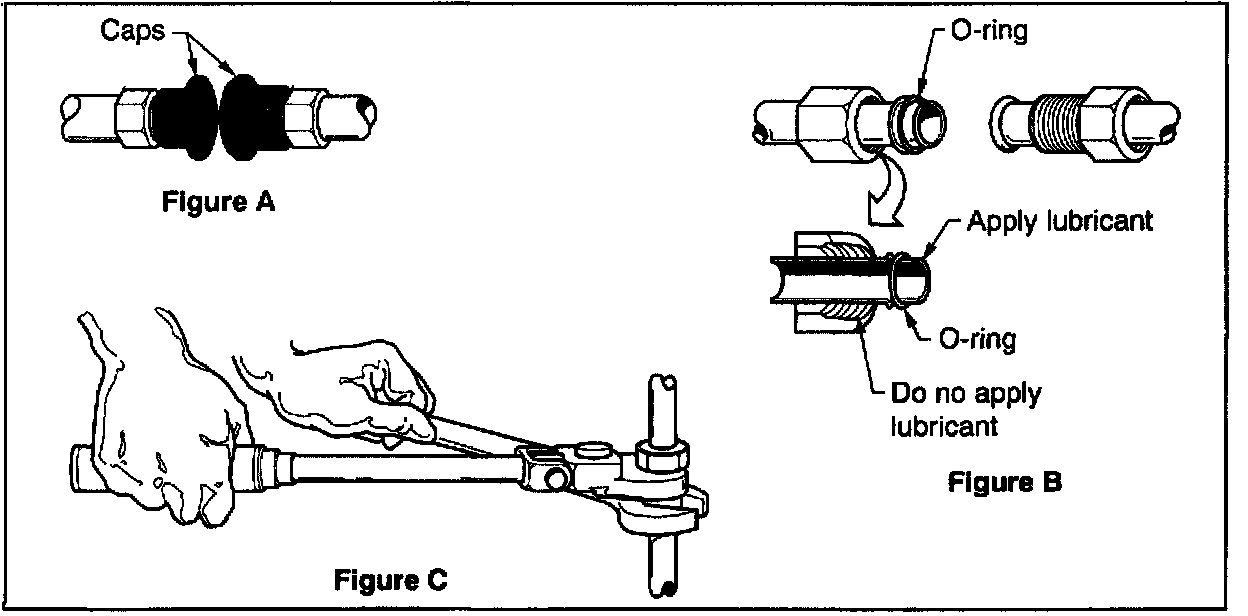 Caps

Figure A

O-ring

Apply lubricant

O-ring

Do no apply lubricant

Figure B

Figure C