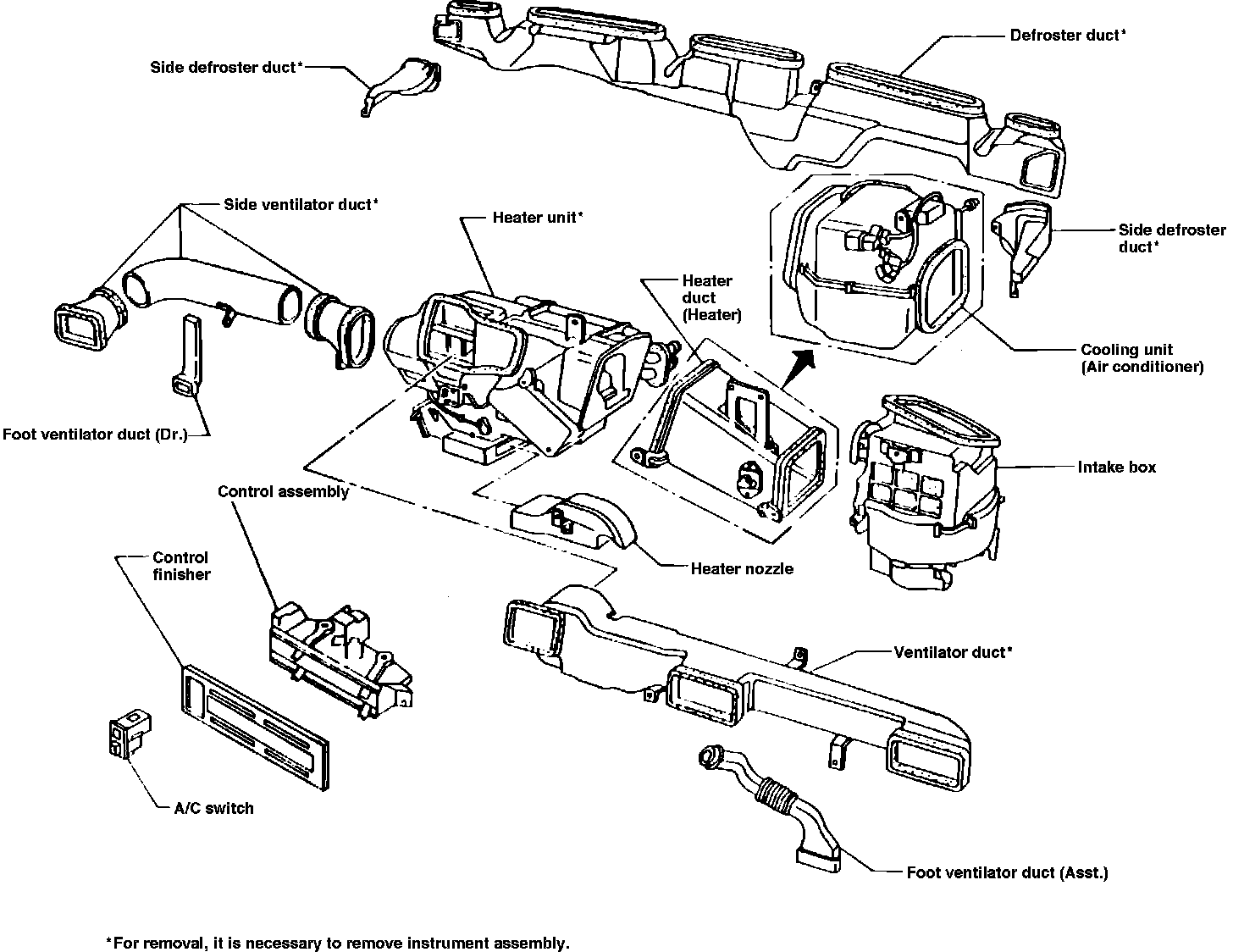 Defroster duct*

Side defroster duct*

Side ventilator duct*

Heater unit*

Side defroster duct*

Heater duct (Heater)

Cooling unit (Air conditioner)

Foot ventilator duct (Dr.)

Intake box

Control assembly

Control finisher

Heater nozzle

Ventilator duct*

A/C switch

Foot ventilator duct (Asst.)

*For removal, it is necessary to remove instrument assembly.