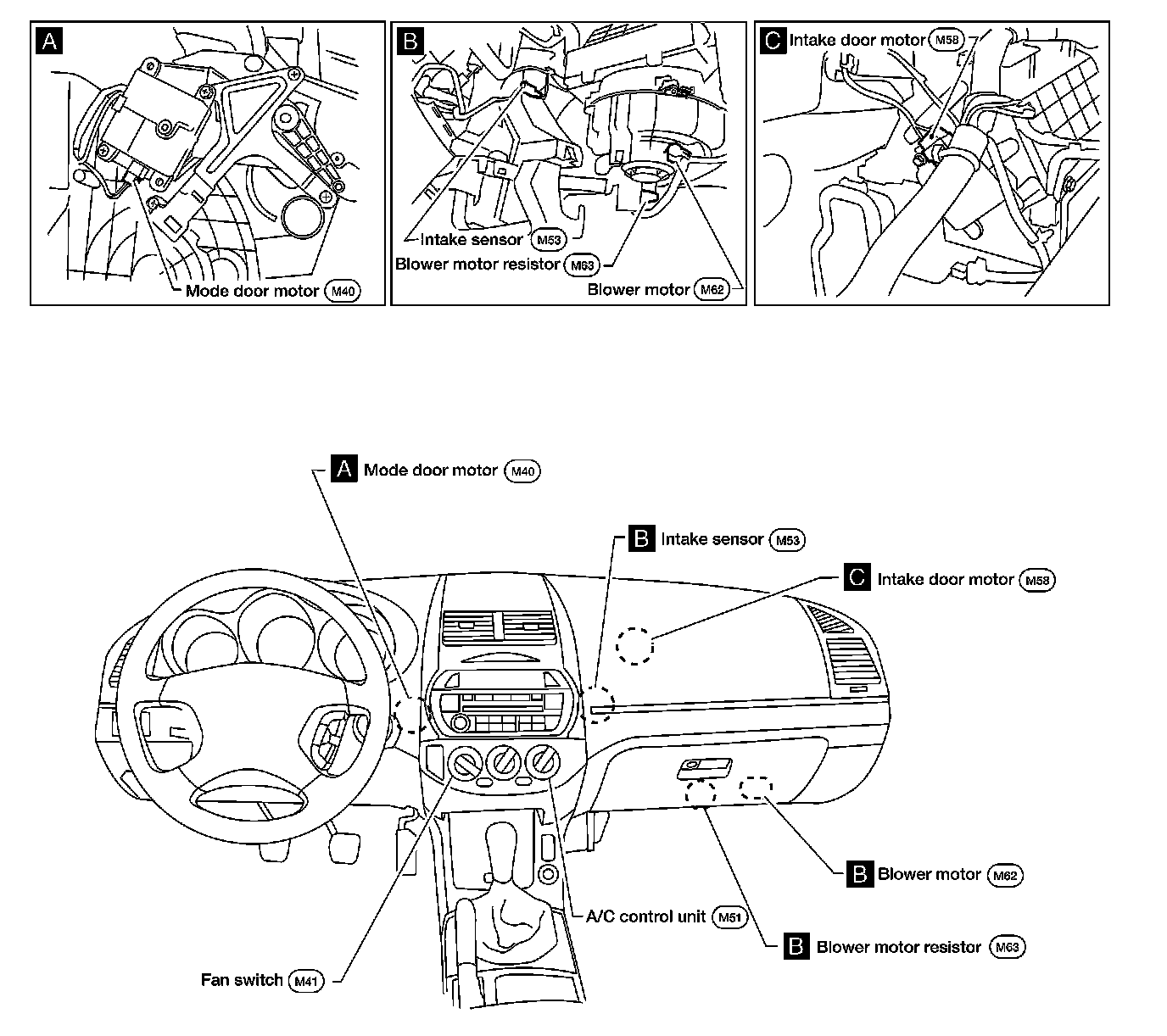 A

Mode door motor M40

B

Intake sensor M53

Blower motor resistor M63

Blower motor M62

C Intake door motor M58

A Mode door motor M40

B Intake sensor M53

C Intake door motor M58

B Blower motor M62

A/C control unit M51

B Blower motor resistor M63

Fan switch M41