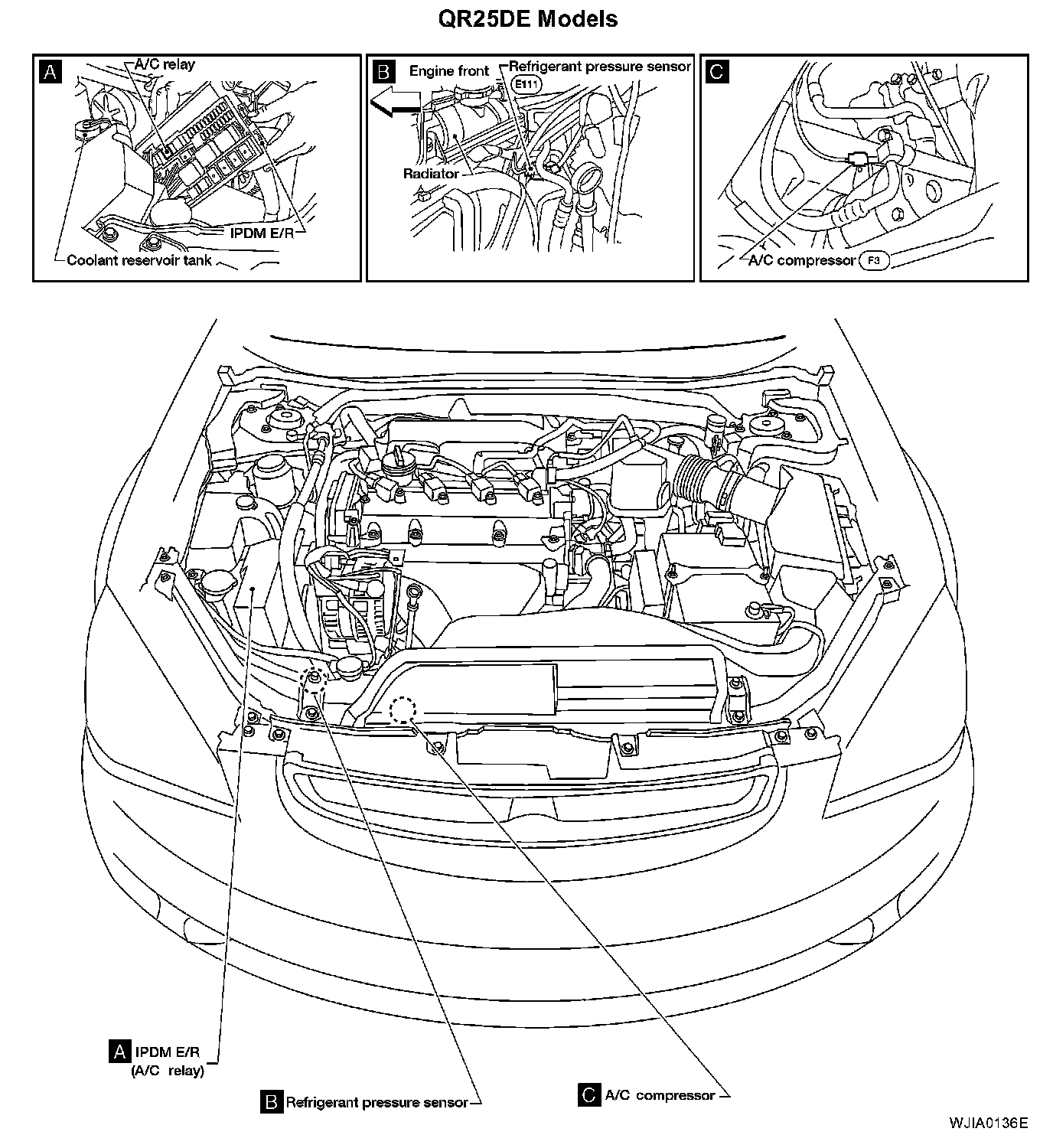 QR25DE Models

A
A/C relay
IPDM E/R
Coolant reservoir tank

B
Engine front
Refrigerant pressure sensor
E111
Radiator

C
A/C compressor
F3

A IPDM E/R
(A/C relay)

B Refrigerant pressure sensor

C A/C compressor

WJIA0136E