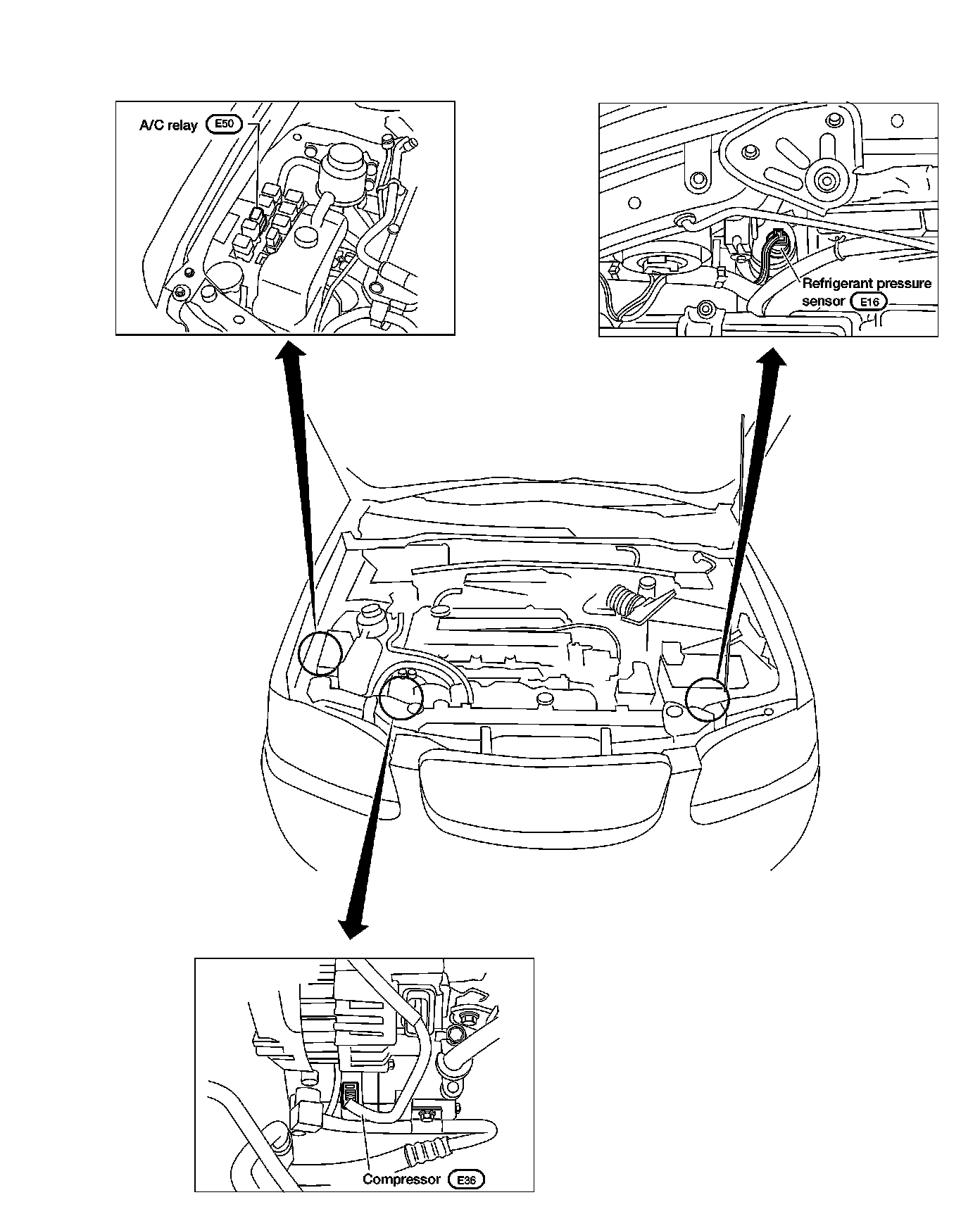 A/C relay E50

Refrigerant pressure sensor E16

Compressor E36