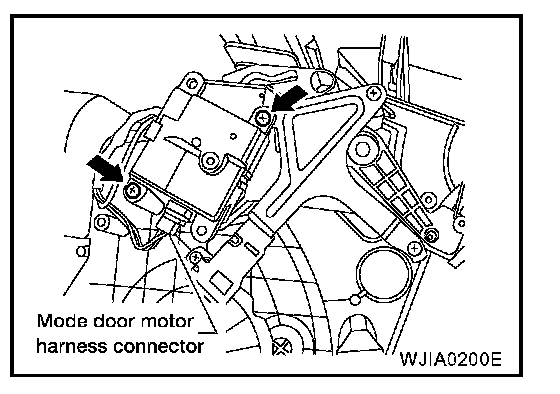 Mode door motor harness connector

WJIA0200E