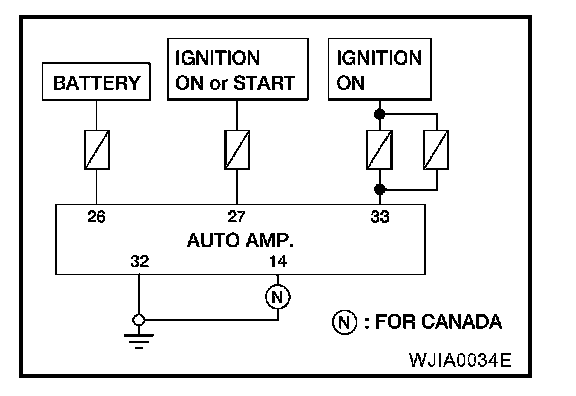 BATTERY

IGNITION ON or START

IGNITION ON

26

27

33

AUTO AMP.

32

14

N

N : FOR CANADA

WJIA0034E