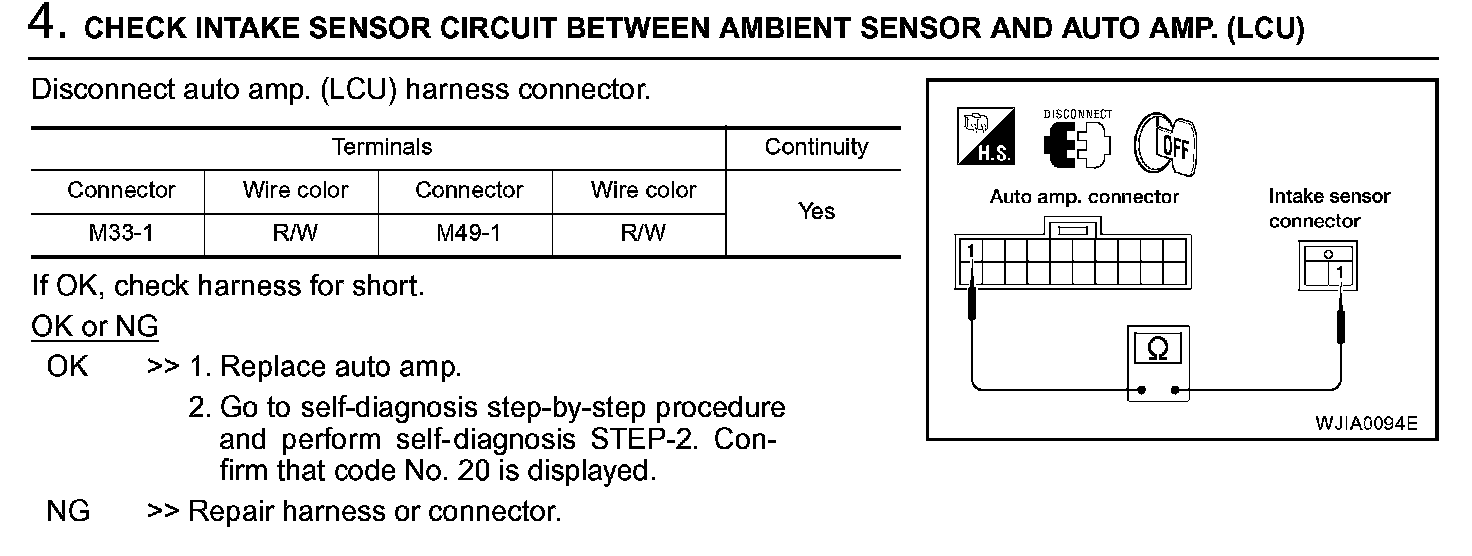 4. CHECK INTAKE SENSOR CIRCUIT BETWEEN AMBIENT SENSOR AND AUTO AMP. (LCU)

Disconnect auto amp. (LCU) harness connector.

| Terminals | | | | Continuity |
|---|---|---|---|---|
| Connector | Wire color | Connector | Wire color | Yes |
| M33-1 | R/W | M49-1 | R/W | |

If OK, check harness for short.

OK or NG

OK >> 1. Replace auto amp.
2. Go to self-diagnosis step-by-step procedure and perform self-diagnosis STEP-2. Confirm that code No. 20 is displayed.

NG >> Repair harness or connector.

H.S.
DISCONNECT
OFF
Auto amp. connector
Intake sensor connector
1
1
Ω
WJIA0094E