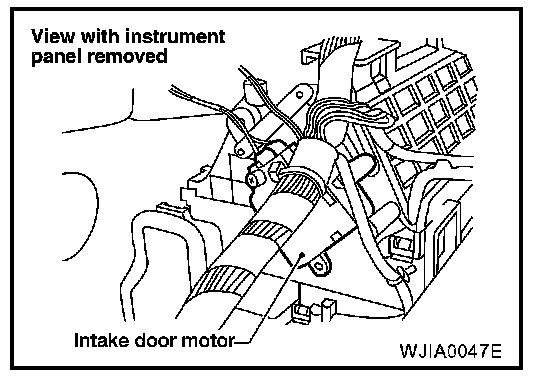 View with instrument panel removed

Intake door motor

WJIA0047E