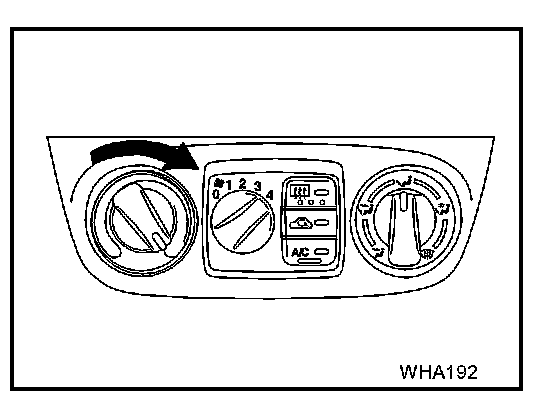 0 1 2 3 4

A/C

WHA192