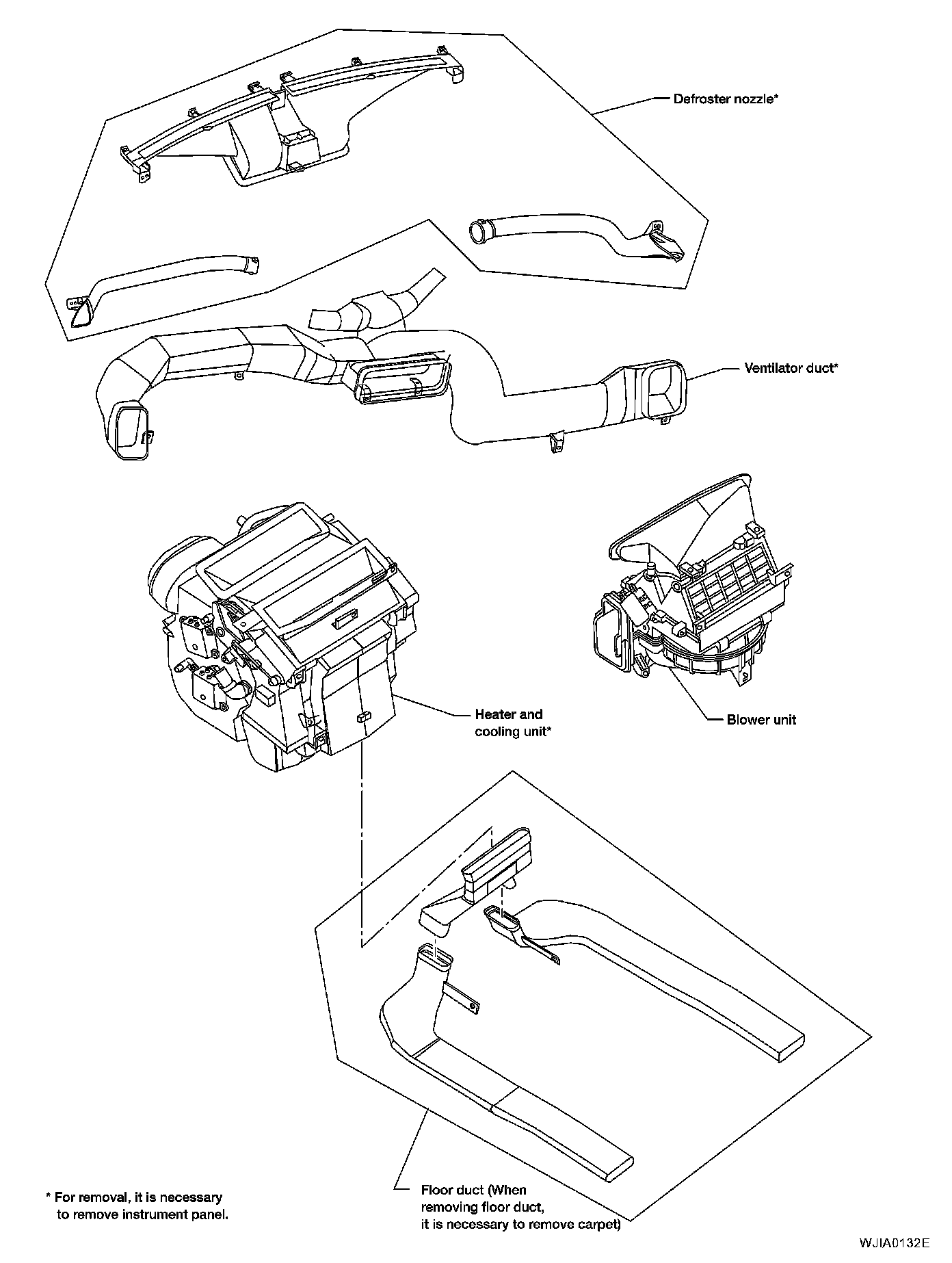 Defroster nozzle*

Ventilator duct*

Heater and cooling unit*

Blower unit

* For removal, it is necessary to remove instrument panel.

Floor duct (When removing floor duct, it is necessary to remove carpet)

WJIA0132E