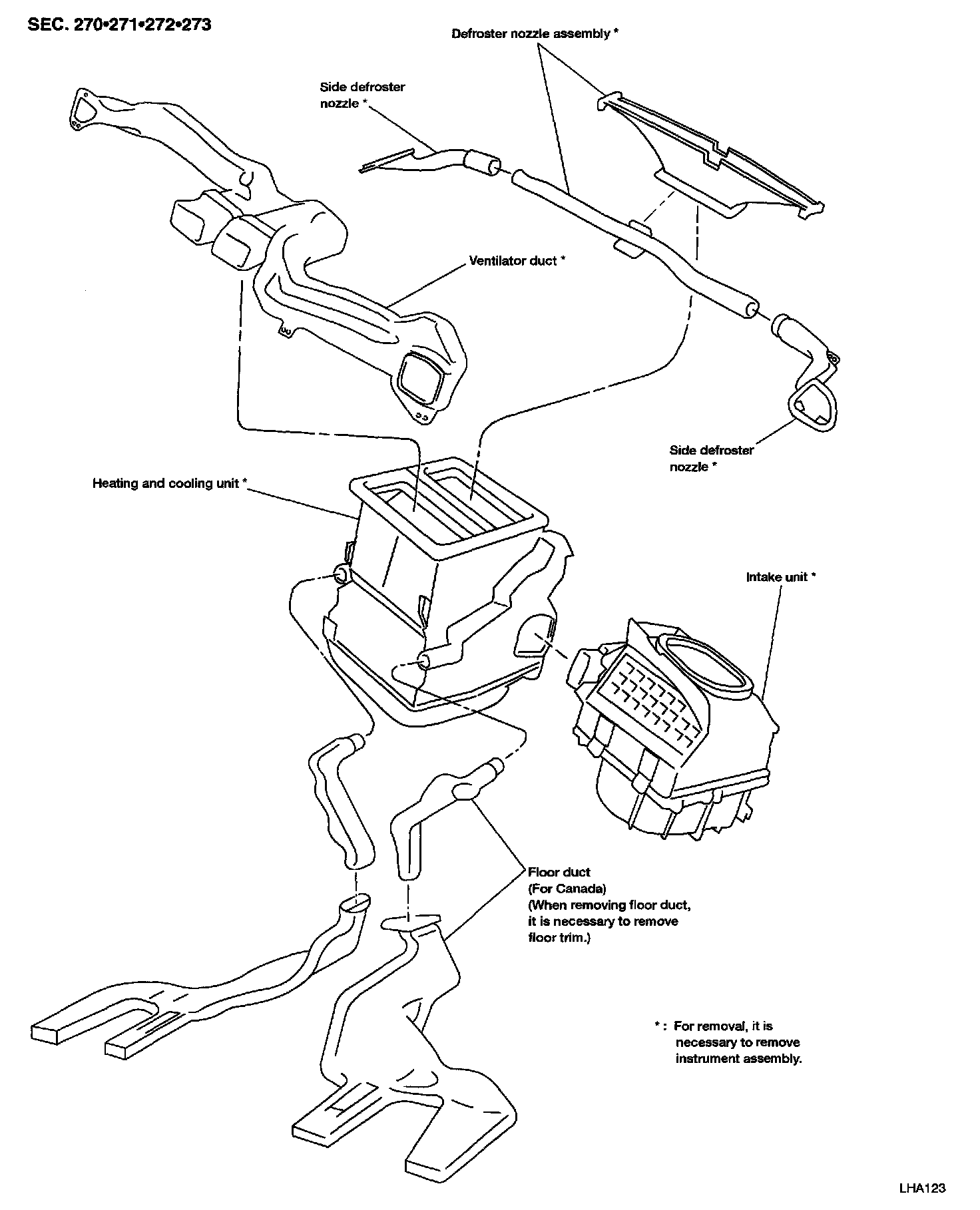 SEC. 270•271•272•273

Defroster nozzle assembly *

Side defroster nozzle *

Ventilator duct *

Side defroster nozzle *

Heating and cooling unit *

Intake unit *

Floor duct
(For Canada)
(When removing floor duct, it is necessary to remove floor trim.)

* : For removal, it is necessary to remove instrument assembly.

LHA123