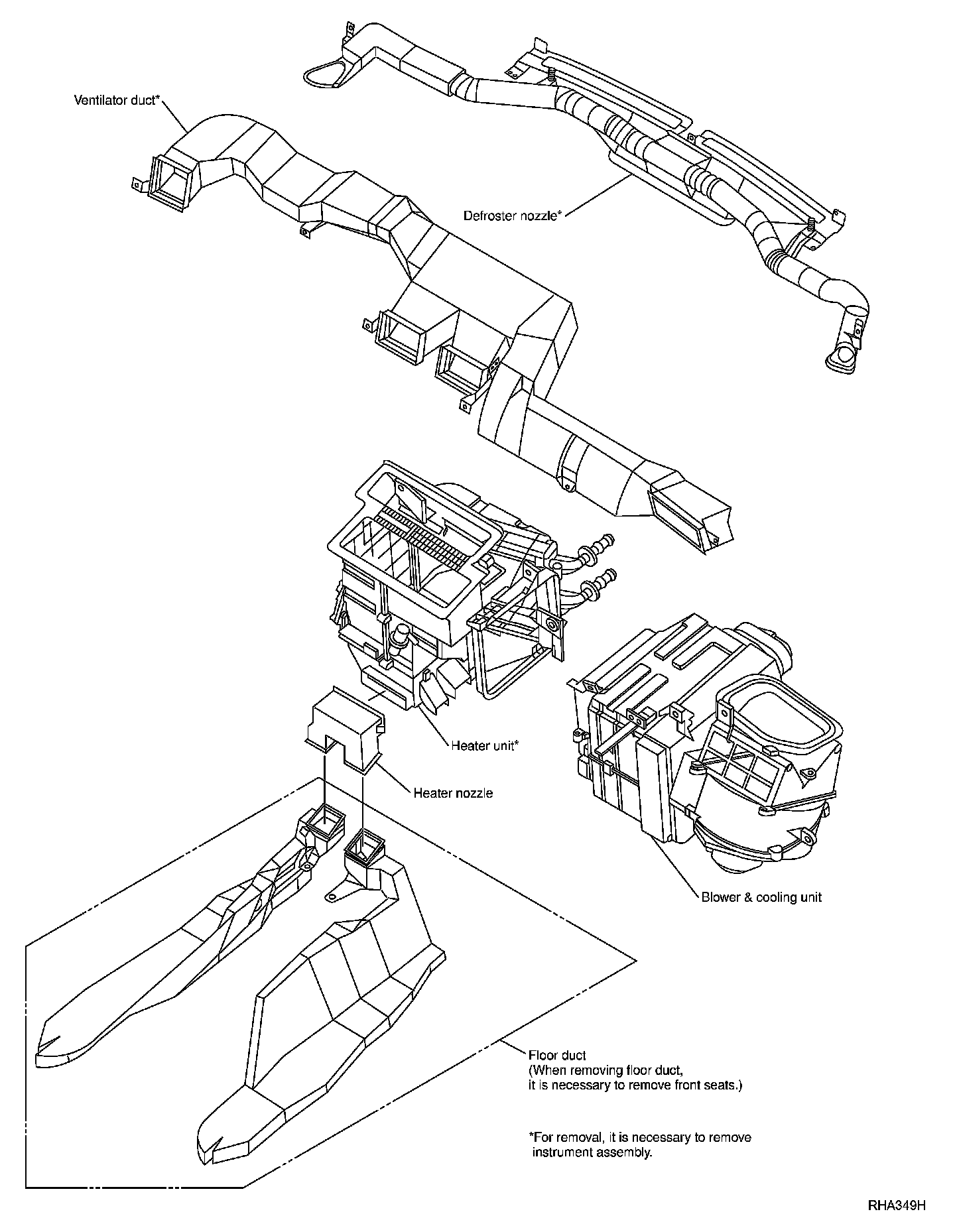 Ventilator duct*

Defroster nozzle*

Heater unit*

Heater nozzle

Blower & cooling unit

Floor duct
(When removing floor duct, it is necessary to remove front seats.)

*For removal, it is necessary to remove instrument assembly.

RHA349H