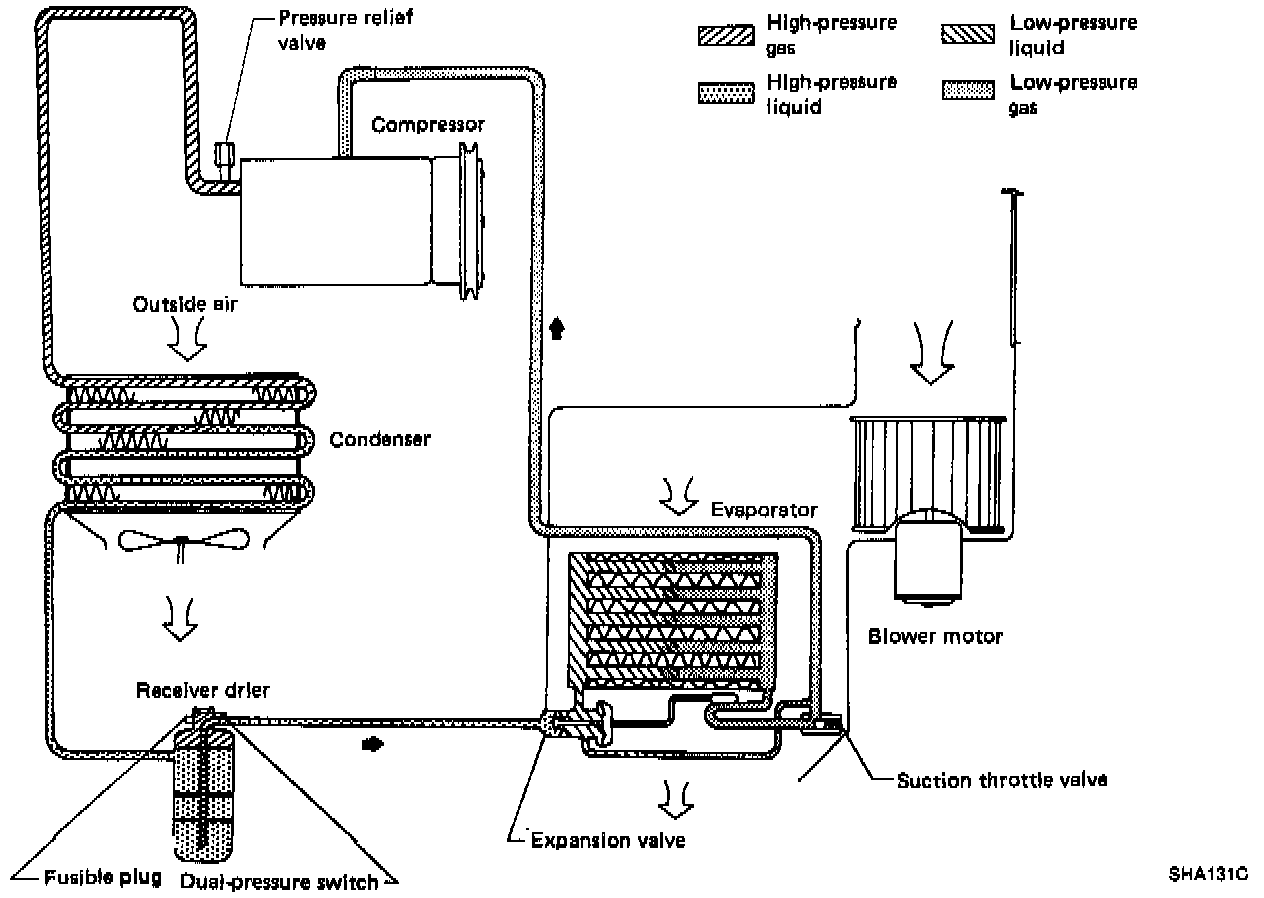 Pressure relief valve

High-pressure gas

High-pressure liquid

Low-pressure liquid

Low-pressure gas

Compressor

Outside air

Condenser

Evaporator

Blower motor

Receiver drier

Suction throttle valve

Expansion valve

Fusible plug

Dual-pressure switch

SHA131C