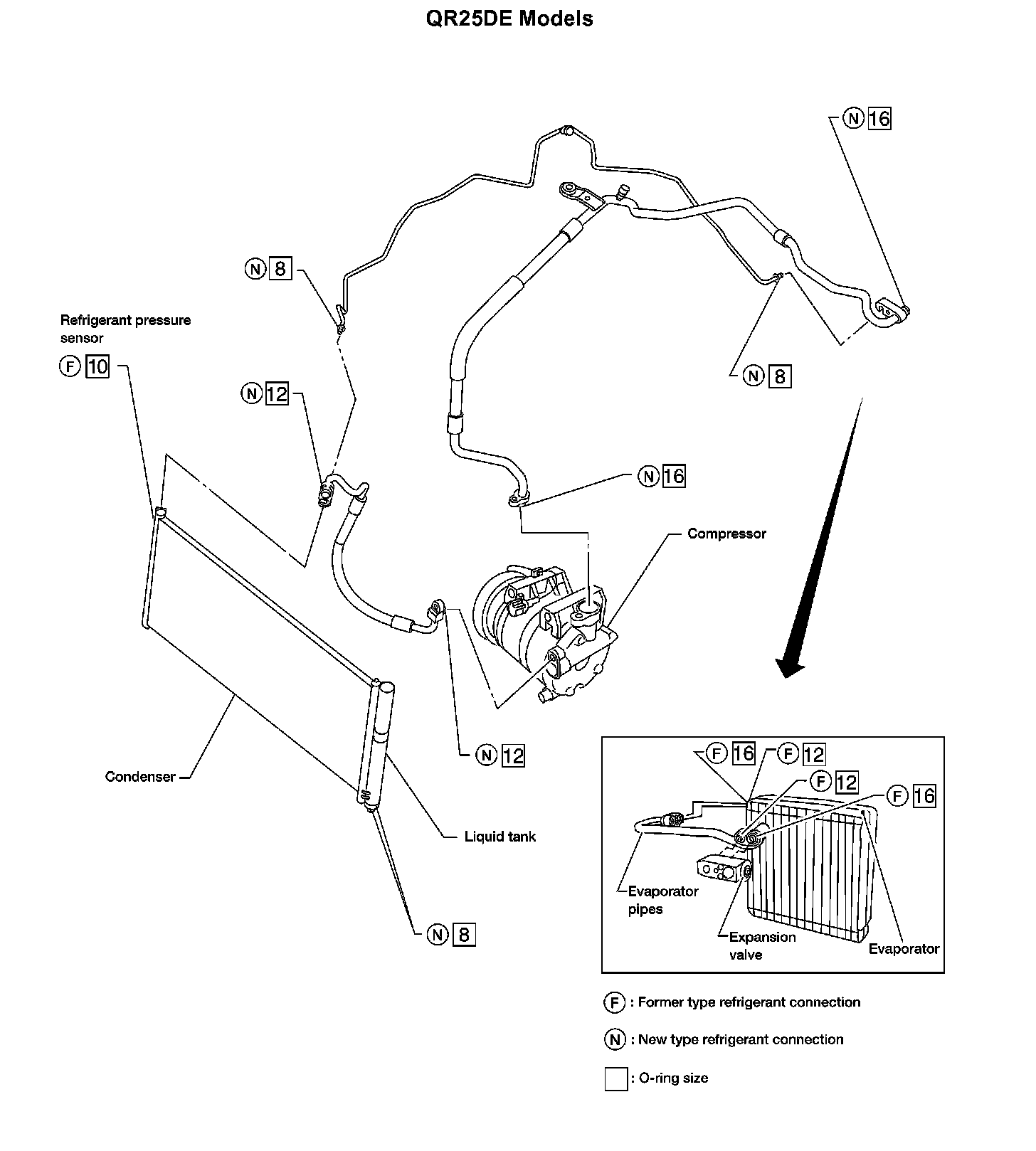 QR25DE Models

N 16

N 8

Refrigerant pressure sensor

F 10

N 12

N 8

N 16

Compressor

N 12

Condenser

Liquid tank

N 8

F 16 F 12

F 12

F 16

Evaporator pipes

Expansion valve

Evaporator

F : Former type refrigerant connection

N : New type refrigerant connection

: O-ring size