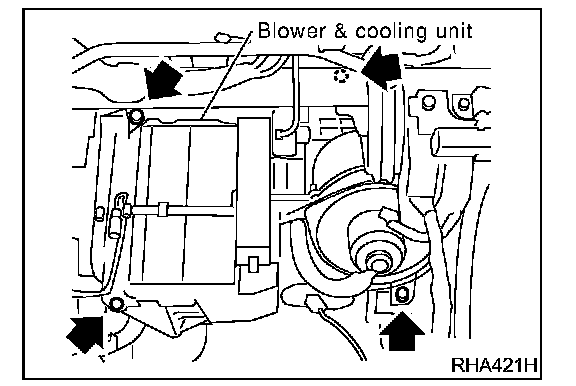 Blower & cooling unit

RHA421H