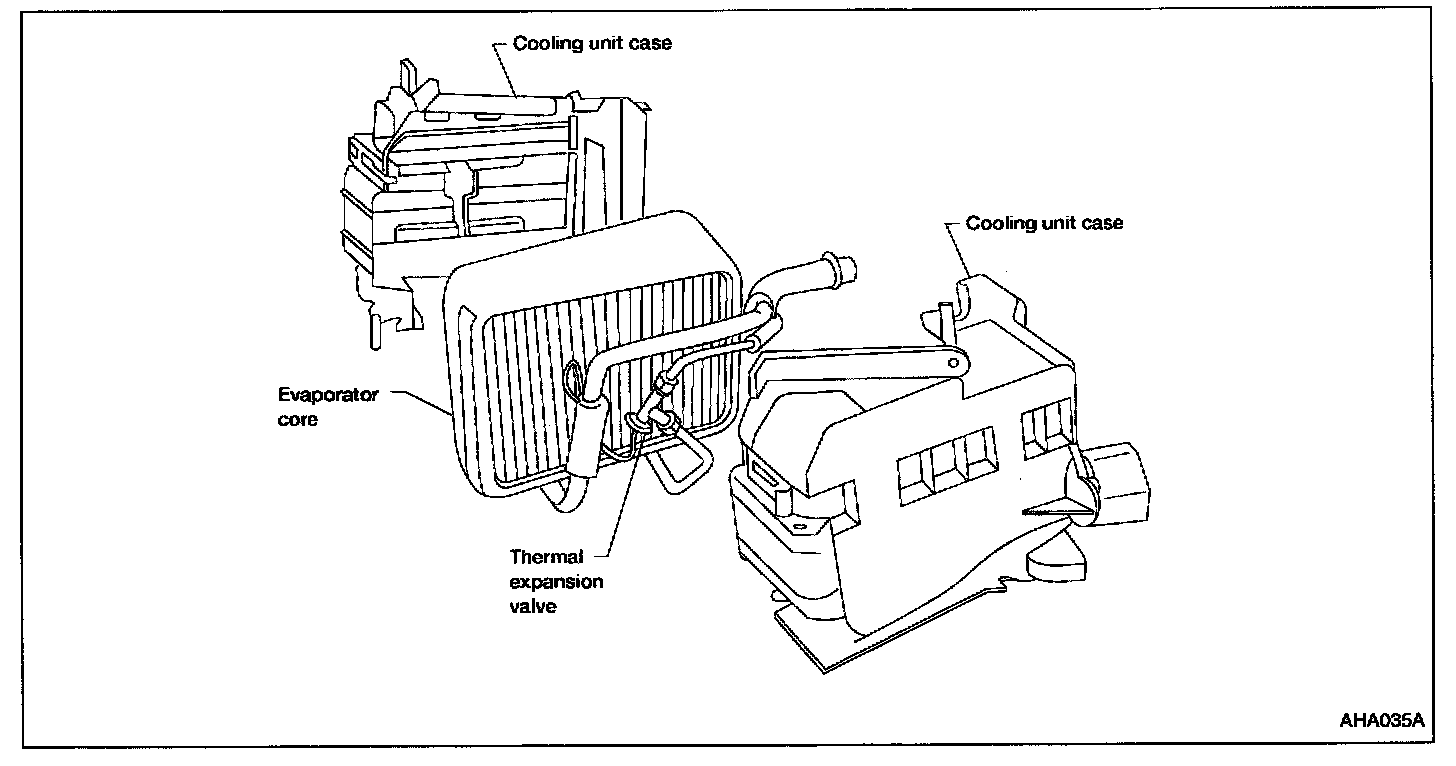 Cooling unit case

Cooling unit case

Evaporator core

Thermal expansion valve

AHA035A