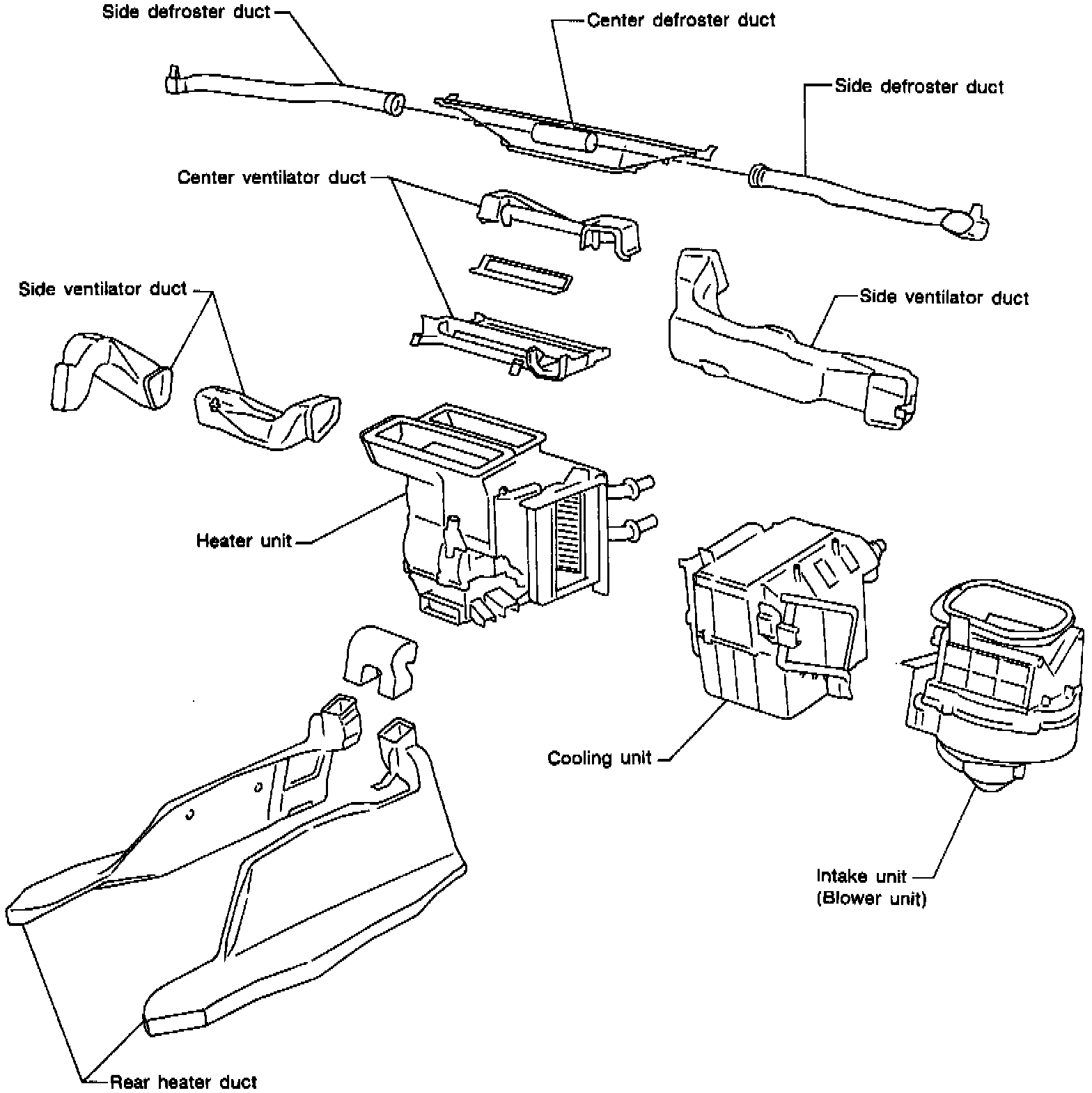 Side defroster duct

Center defroster duct

Side defroster duct

Center ventilator duct

Side ventilator duct

Side ventilator duct

Heater unit

Cooling unit

Intake unit
(Blower unit)

Rear heater duct