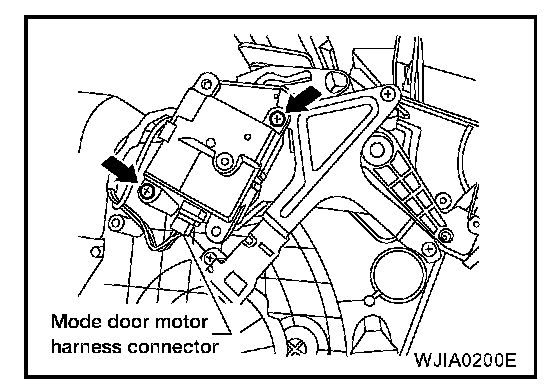 Mode door motor harness connector

WJIA0200E