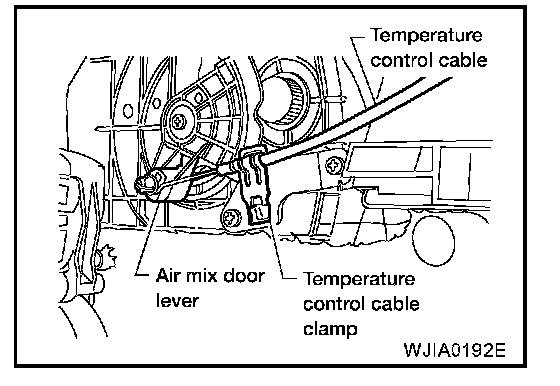 Temperature control cable

Air mix door lever

Temperature control cable clamp

WJIA0192E