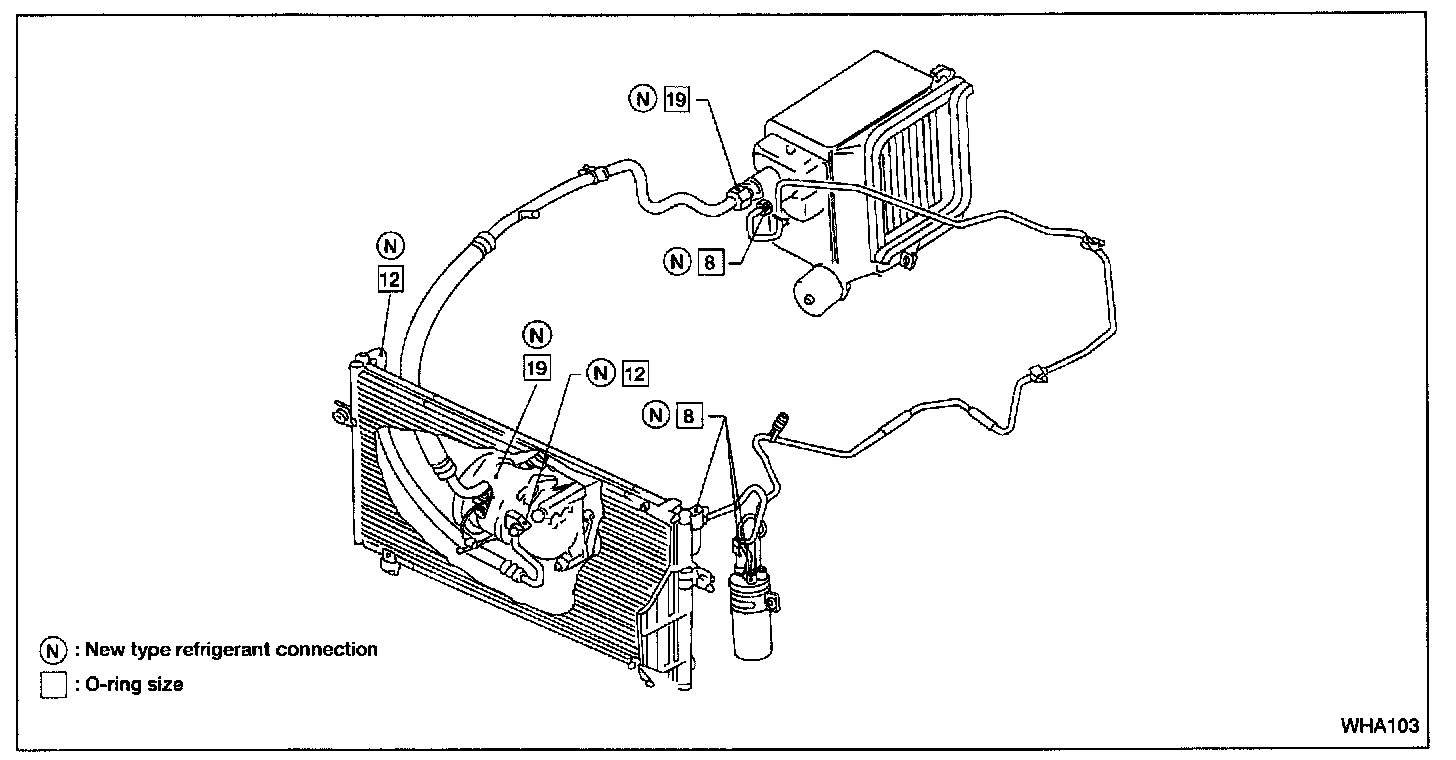 N 19

N 8

N 12

N 19

N 12

N 8

N : New type refrigerant connection

: O-ring size

WHA103