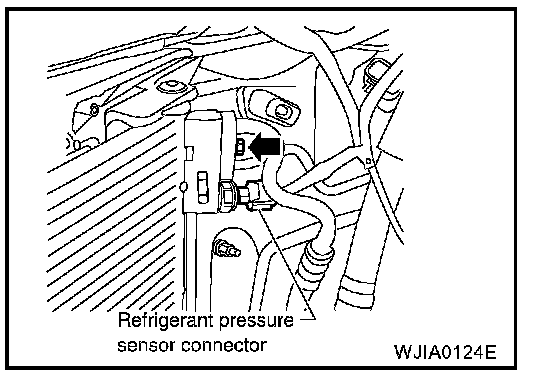 Refrigerant pressure
sensor connector

WJIA0124E