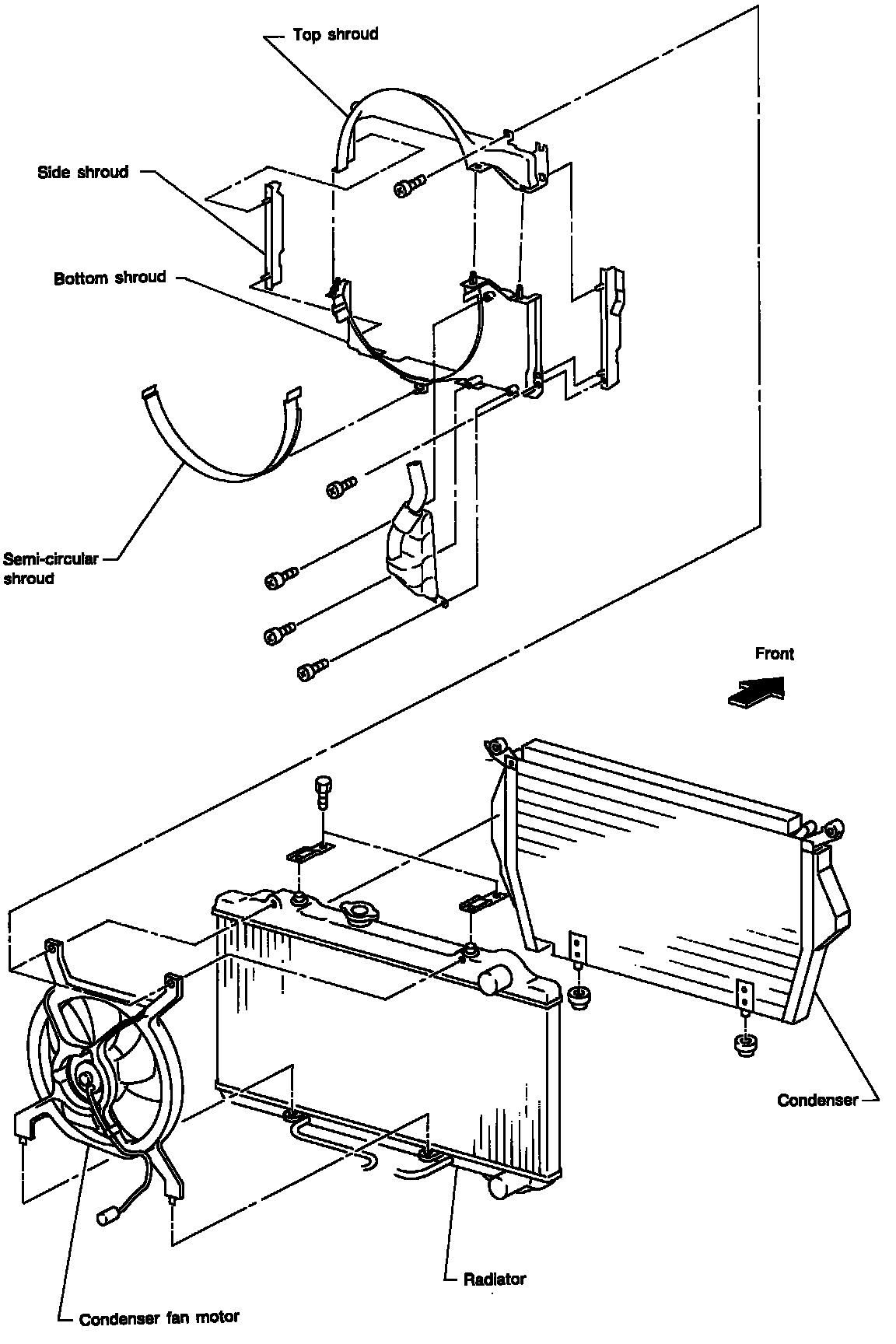 Top shroud

Side shroud

Bottom shroud

Semi-circular shroud

Front

Condenser

Radiator

Condenser fan motor