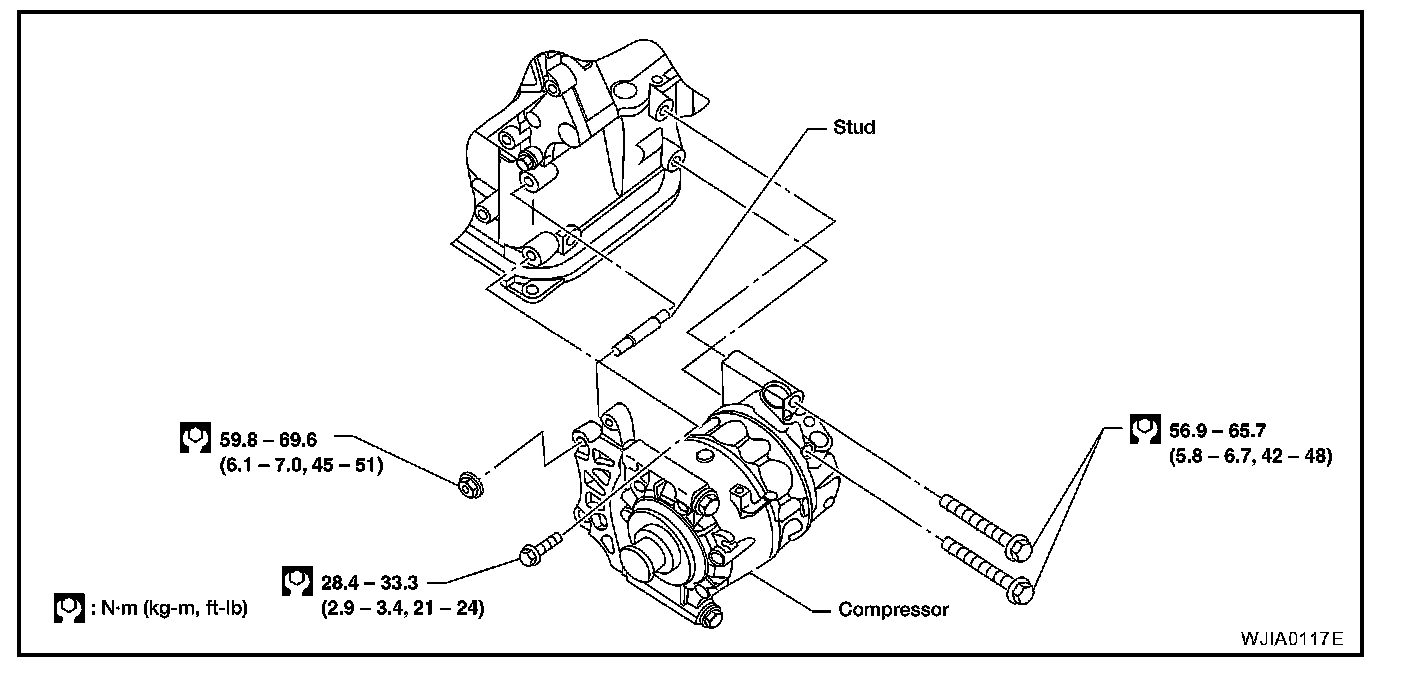 Stud

59.8 – 69.6
(6.1 – 7.0, 45 – 51)

56.9 – 65.7
(5.8 – 6.7, 42 – 48)

28.4 – 33.3
(2.9 – 3.4, 21 – 24)

: N·m (kg-m, ft-lb)

Compressor

WJIA0117E