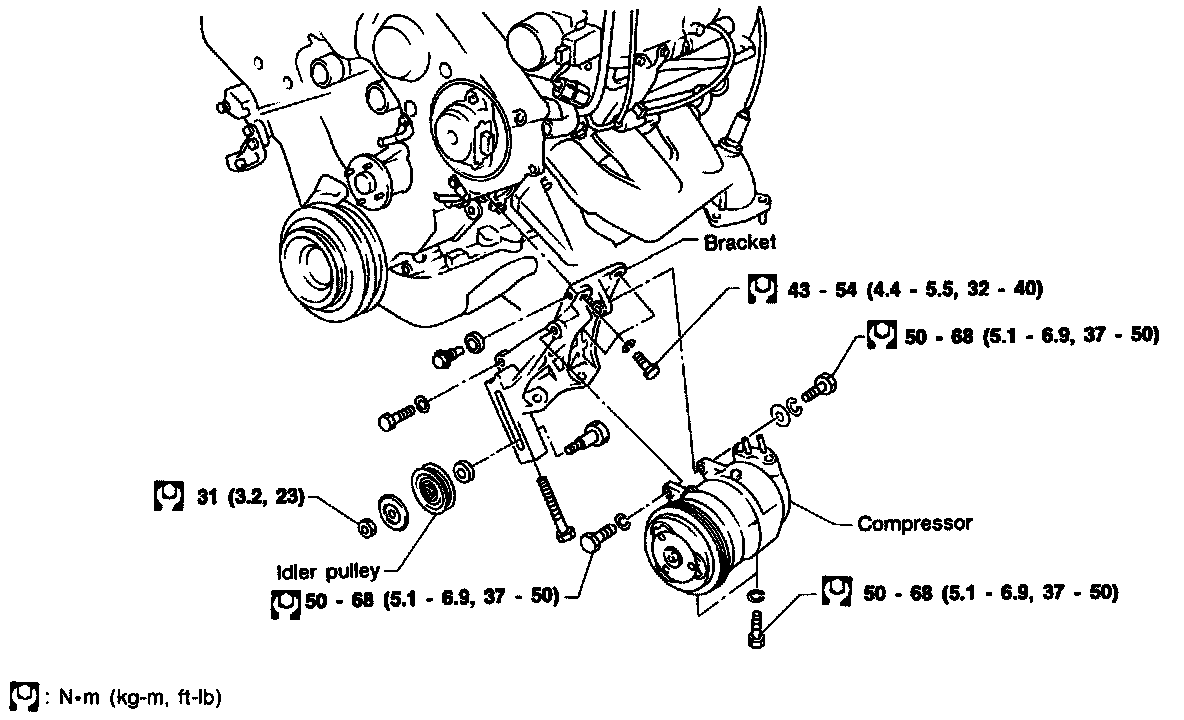 Bracket

43 - 54 (4.4 - 5.5, 32 - 40)

50 - 68 (5.1 - 6.9, 37 - 50)

31 (3.2, 23)

Compressor

Idler pulley

50 - 68 (5.1 - 6.9, 37 - 50)

50 - 68 (5.1 - 6.9, 37 - 50)

: N•m (kg-m, ft-lb)