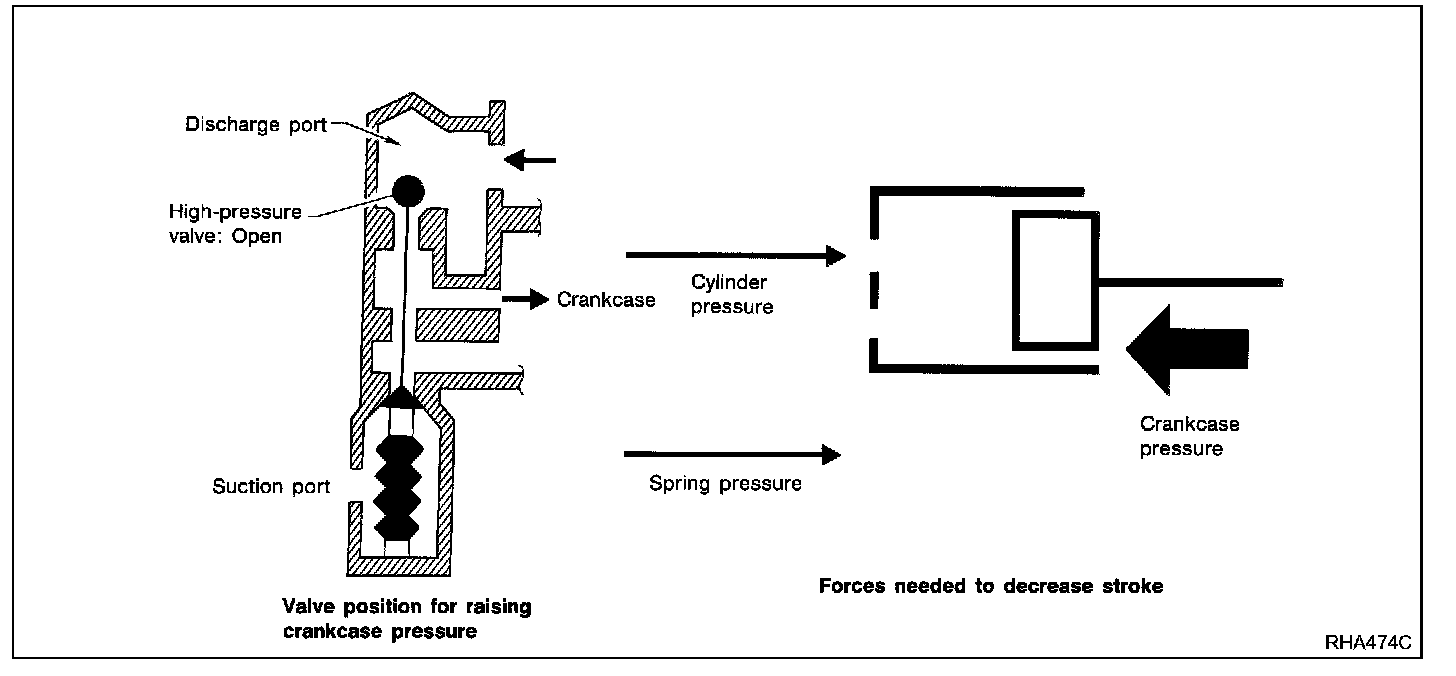 Discharge port

High-pressure valve: Open

Crankcase

Suction port

Valve position for raising crankcase pressure

Cylinder pressure

Spring pressure

Crankcase pressure

Forces needed to decrease stroke

RHA474C