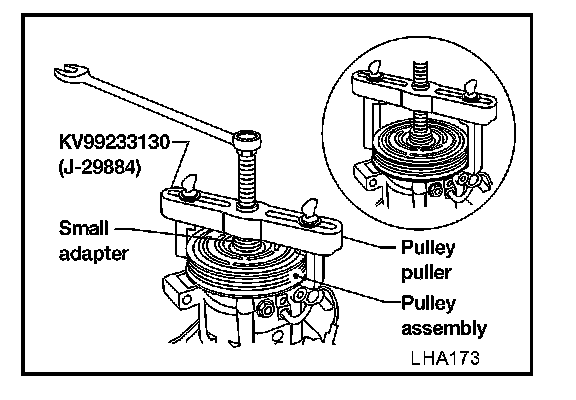 KV99233130
(J-29884)

Small
adapter

Pulley
puller

Pulley
assembly

LHA173