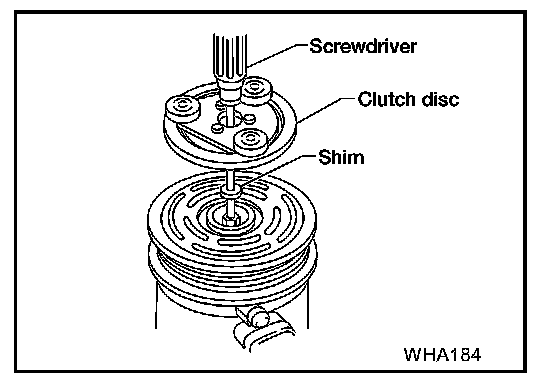 Screwdriver
Clutch disc
Shim
WHA184