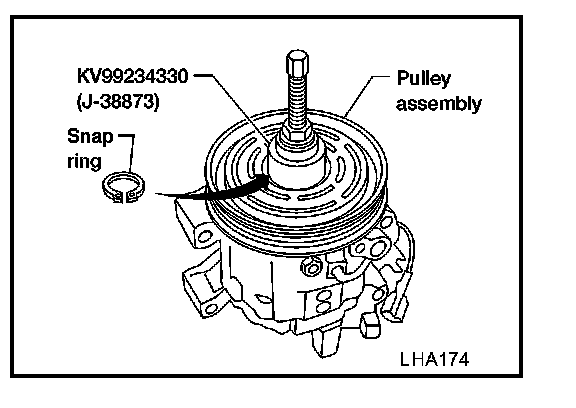 KV99234330
(J-38873)

Pulley assembly

Snap ring

LHA174