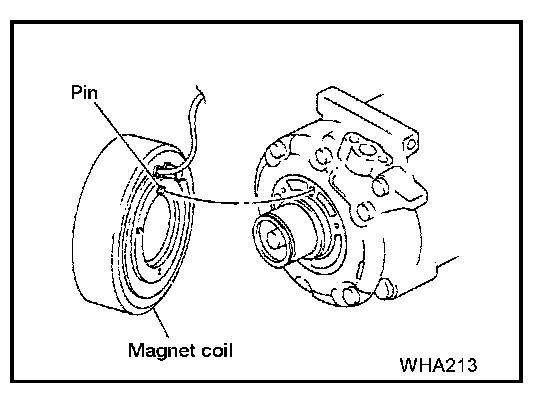 Pin

Magnet coil

WHA213