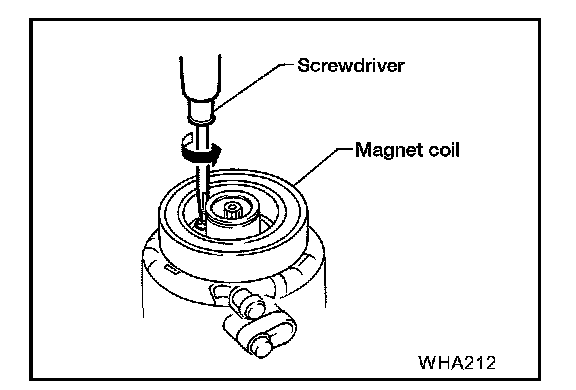 Screwdriver

Magnet coil

WHA212