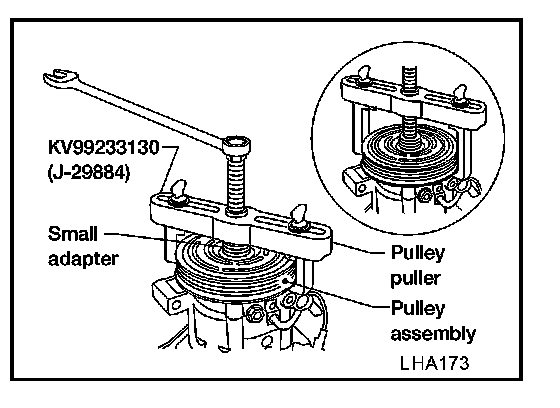 KV99233130
(J-29884)

Small adapter

Pulley puller

Pulley assembly

LHA173