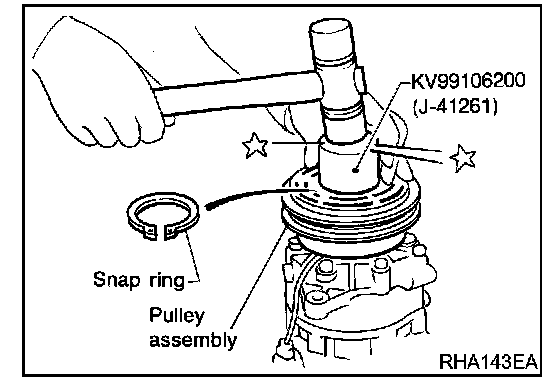 KV99106200
(J-41261)

Snap ring

Pulley
assembly

RHA143EA