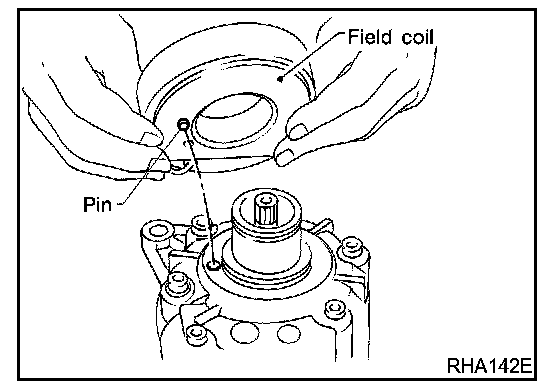 Field coil

Pin

RHA142E