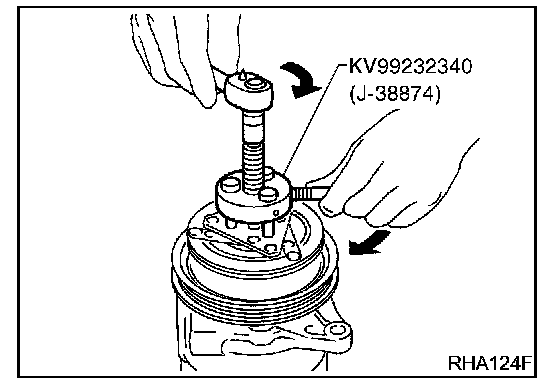 KV99232340
(J-38874)

RHA124F