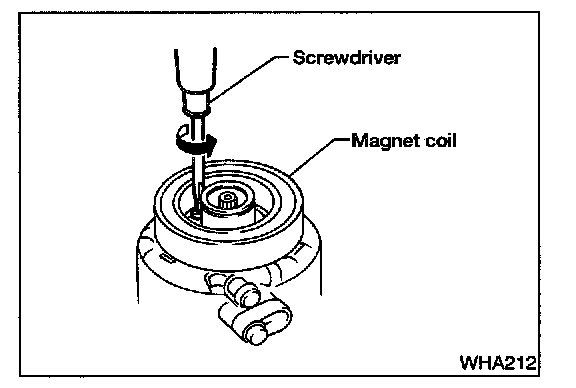 Screwdriver
Magnet coil
WHA212